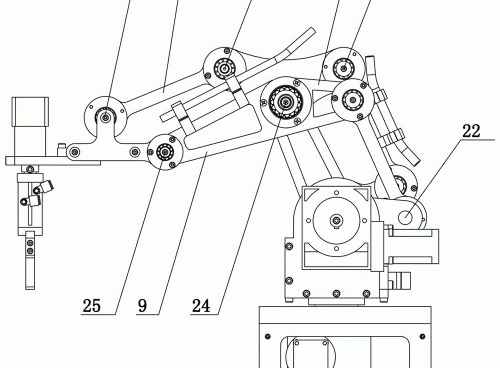 22

25 9 24