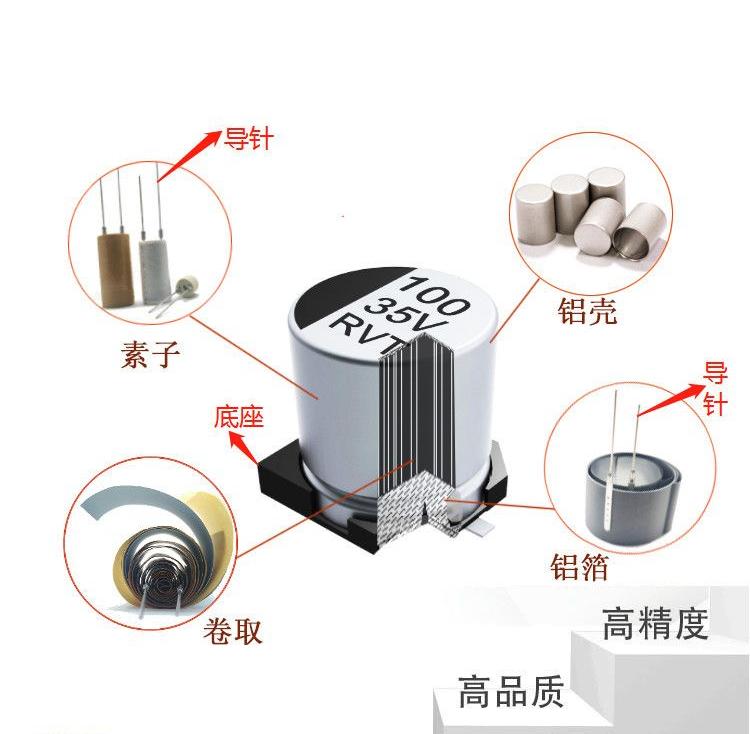 导针

素子

100
35V
RVT

铝壳

导针

底座

铝箔

卷取

高精度

高品质